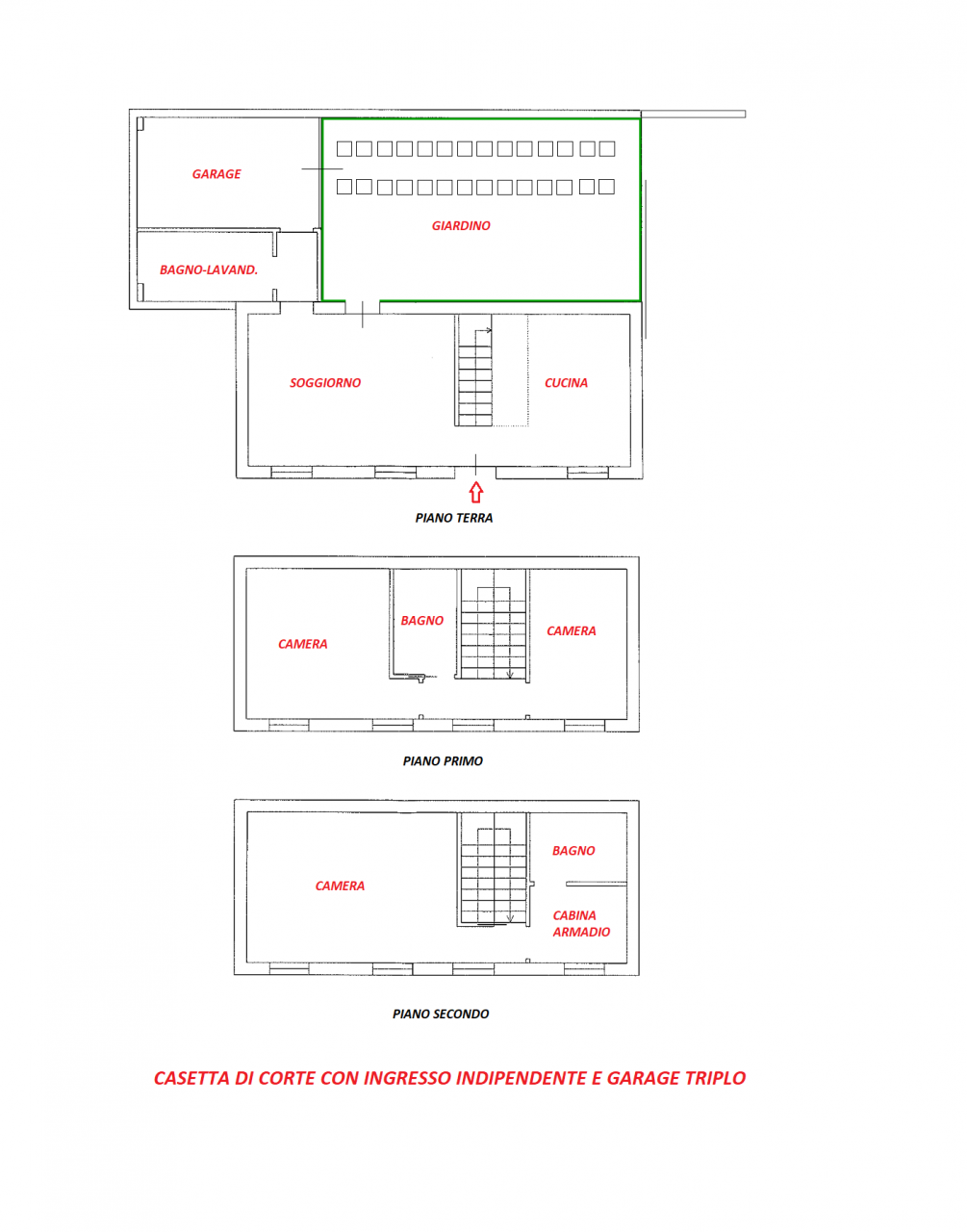 GARAGE

GIARDINO

BAGNO-LAVAND.

SOGGIORNO

CUCINA

PIANO TERRA

CAMERA

BAGNO

CAMERA

PIANO PRIMO

CAMERA

BAGNO

CABINA ARMADIO

PIANO SECONDO

CASETTA DI CORTE CON INGRESSO INDIPENDENTE E GARAGE TRIPLO