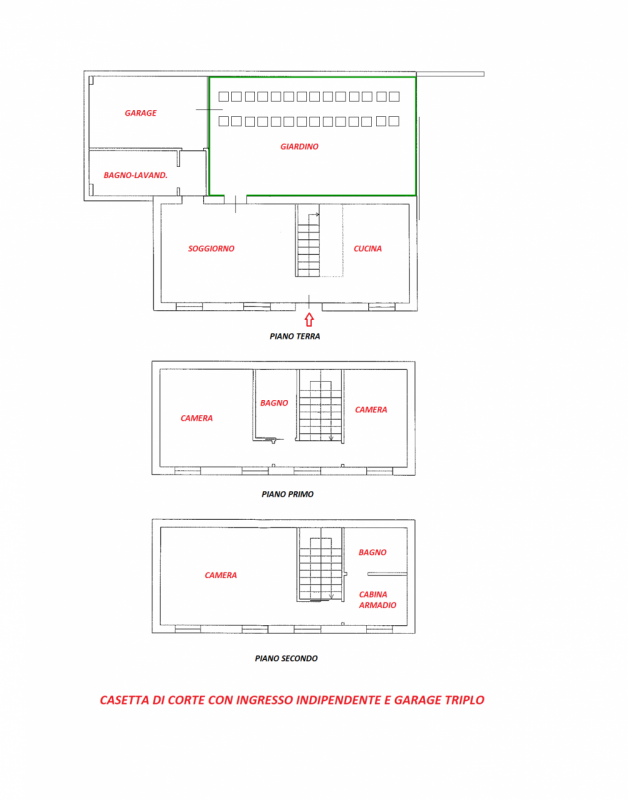 GARAGE

GIARDINO

BAGNO-LAVAND.

SOGGIORNO

CUCINA

PIANO TERRA

CAMERA

BAGNO

CAMERA

PIANO PRIMO

CAMERA

BAGNO

CABINA ARMADIO

PIANO SECONDO

CASETTA DI CORTE CON INGRESSO INDIPENDENTE E GARAGE TRIPLO